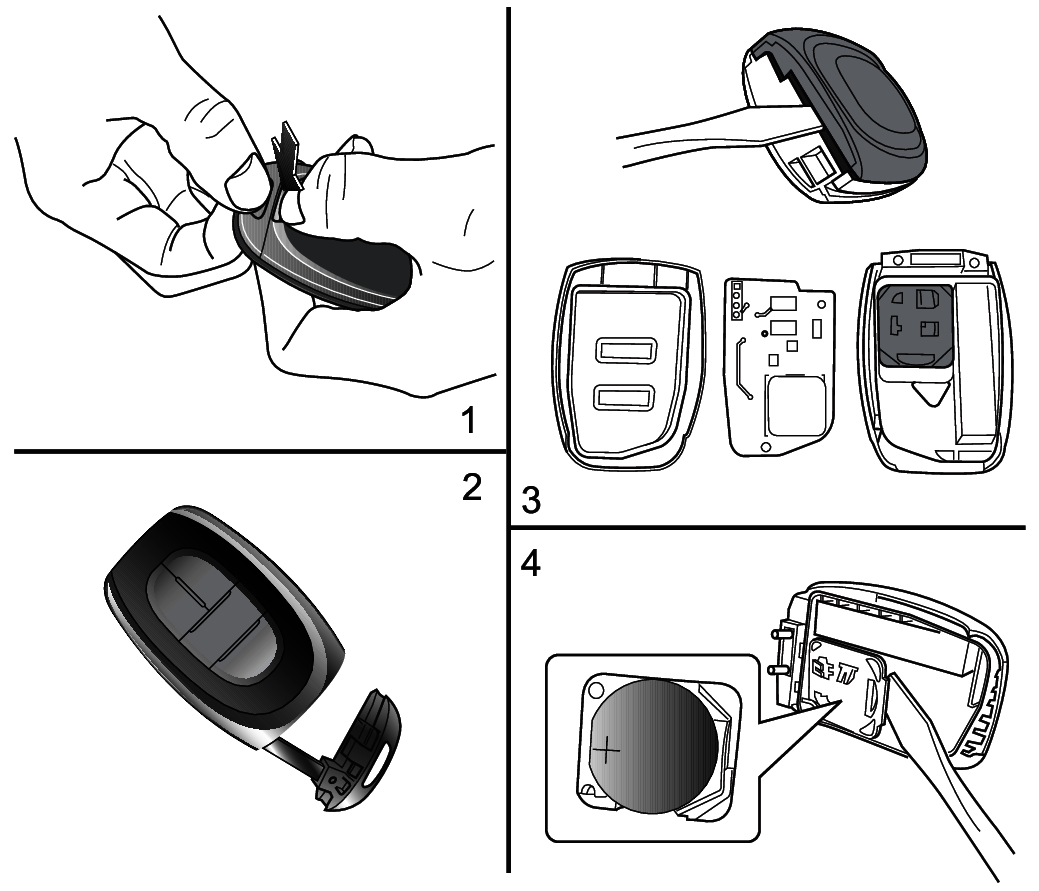 1

2

3

4

+